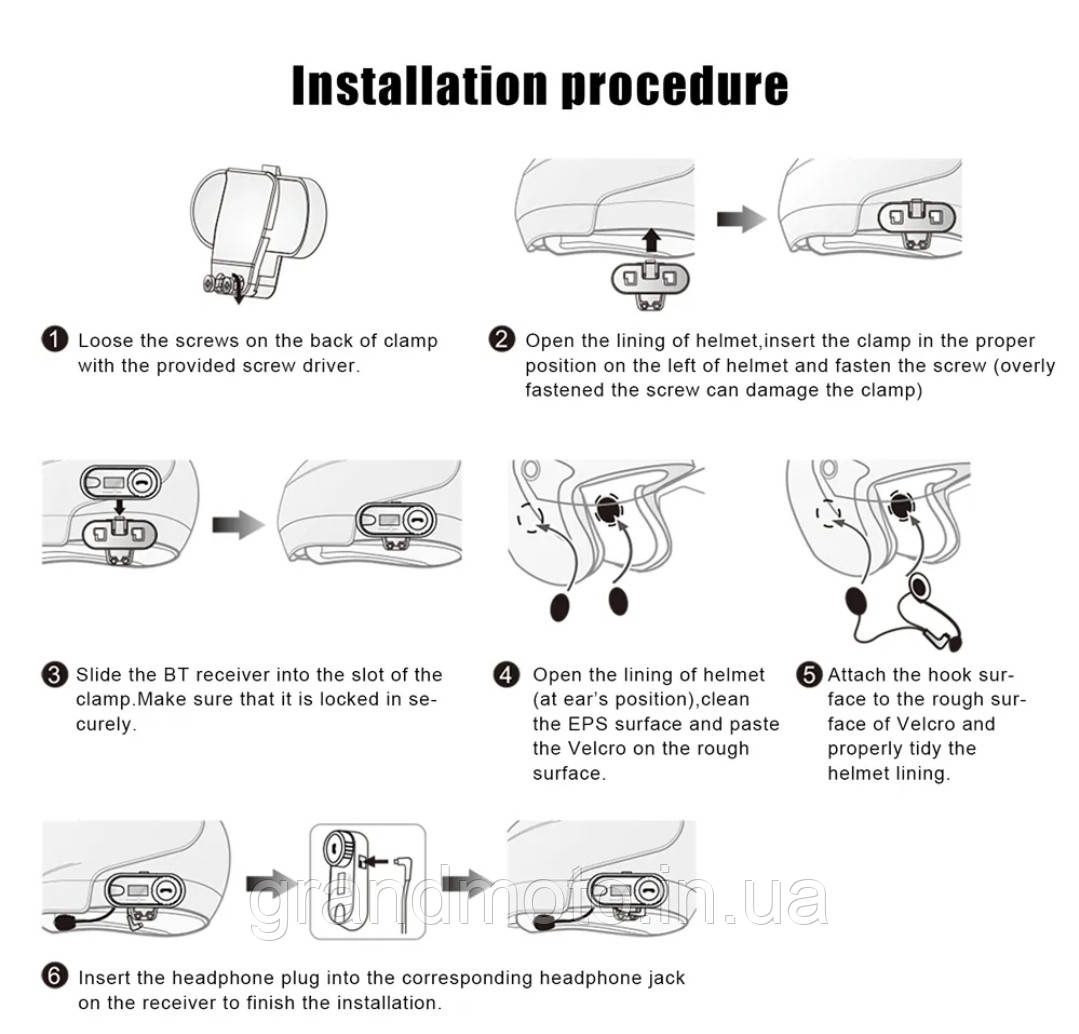 Installation procedure

1 Loose the screws on the back of clamp with the provided screw driver.

2 Open the lining of helmet,insert the clamp in the proper position on the left of helmet and fasten the screw (overly fastened the screw can damage the clamp)

3 Slide the BT receiver into the slot of the clamp.Make sure that it is locked in securely.

4 Open the lining of helmet (at ear's position),clean the EPS surface and paste the Velcro on the rough surface.

5 Attach the hook surface to the rough surface of Velcro and properly tidy the helmet lining.

grandmoto.in.ua

6 Insert the headphone plug into the corresponding headphone jack on the receiver to finish the installation.