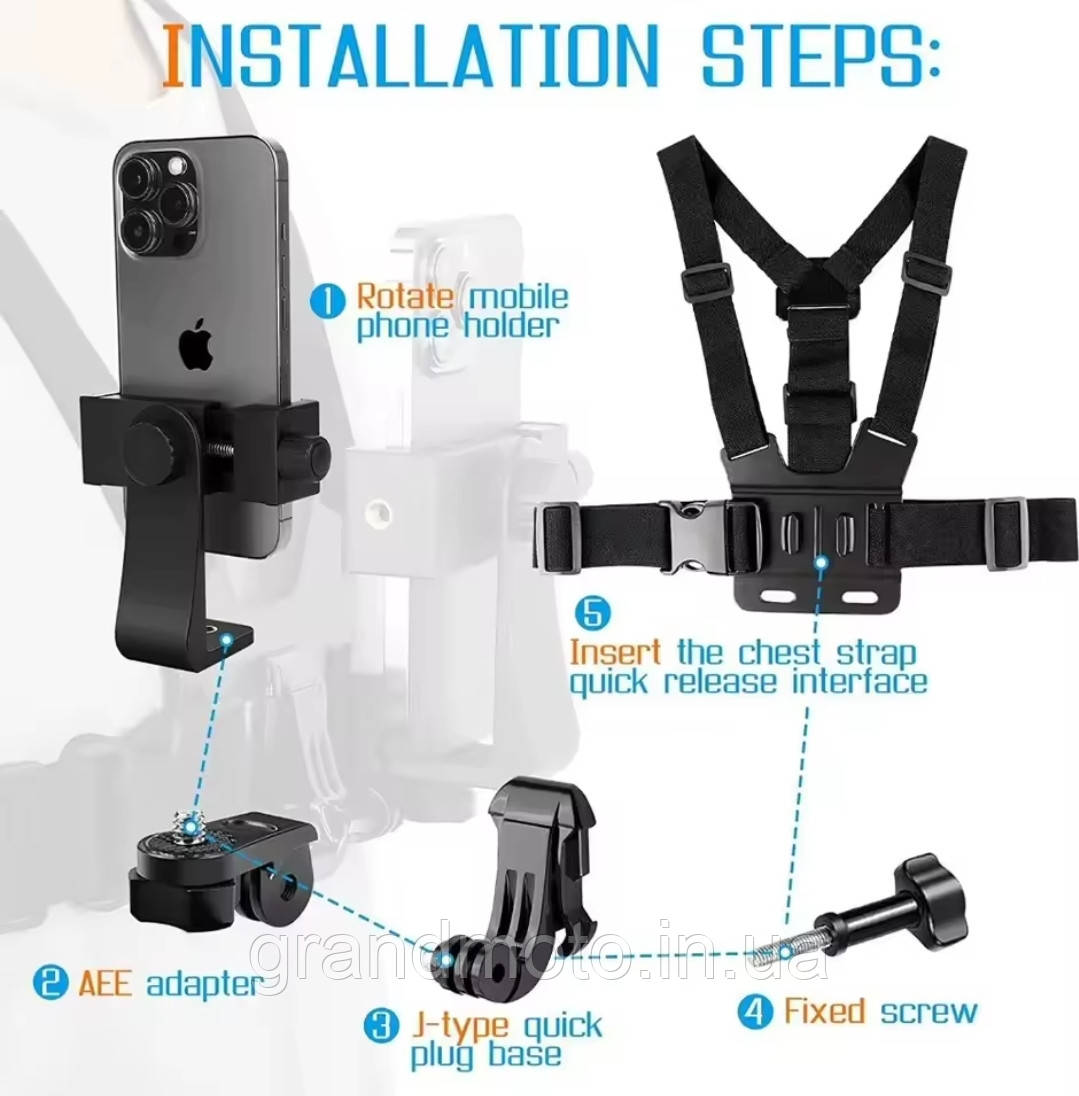 INSTALLATION STEPS:

1 Rotate mobile phone holder

5 Insert the chest strap quick release interface

2 AEE adapter

3 J-type quick plug base

4 Fixed screw

grandmoto.in.ua